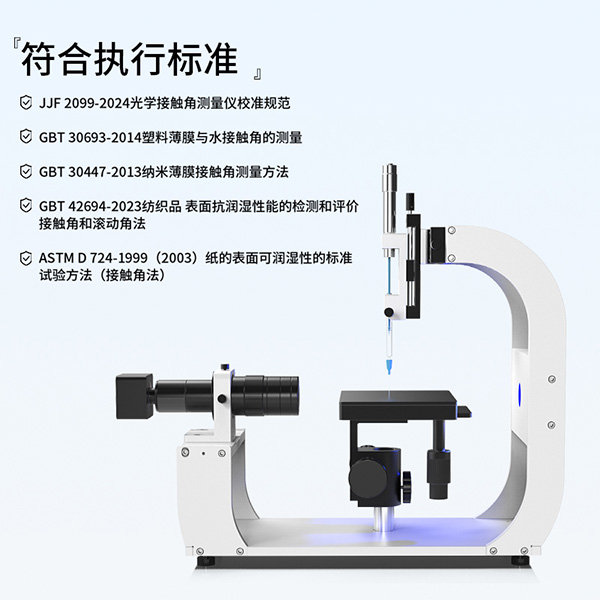 『符合执行标准』

JJF 2099-2024光学接触角测量仪校准规范

GBT 30693-2014塑料薄膜与水接触角的测量

GBT 30447-2013纳米薄膜接触角测量方法

GBT 42694-2023纺织品 表面抗润湿性能的检测和评价 接触角和滚动角法

ASTM D 724-1999（2003）纸的表面可润湿性的标准试验方法（接触角法）